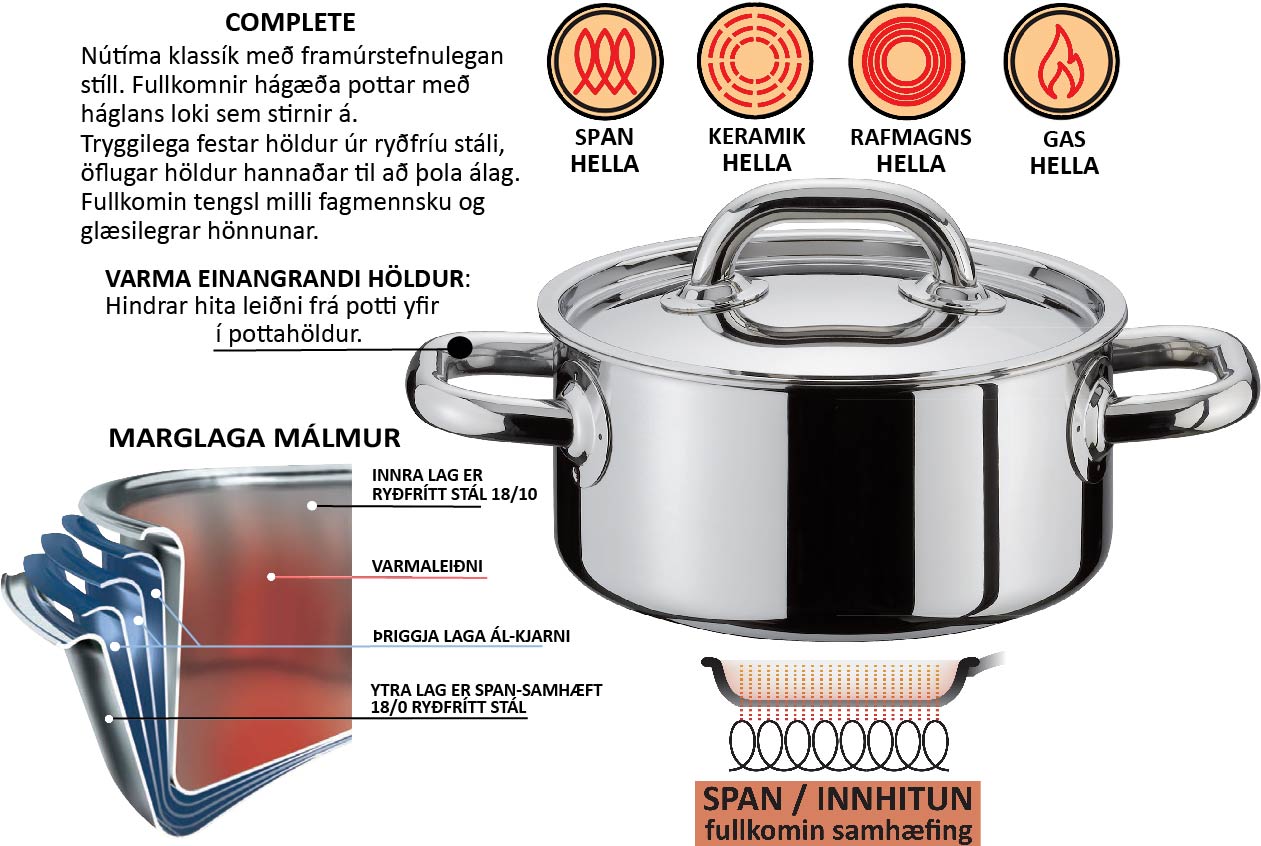 COMPLETE
Nútíma klassík með framúrstefnulegan stíll. Fullkomnir hágæða pottar með háglans loki sem stirnir á.
Tryggilega festar höldur úr ryðfríu stáli, öflugar höldur hannaðar til að þola álag. Fullkomin tengsl milli fagmennsku og glæsilegrar hönnunar.

SPAN HELLA
KERAMIK HELLA
RAFMAGNS HELLA
GAS HELLA

VARMA EINANGRANDI HÖLDUR: Hindrar hita leiðni frá potti yfir í pottahöldur.

MARGLAGA MÁLMUR
INNRA LAG ER RYÐFRÍTT STÁL 18/10
VARMALEIÐNI
ÞRIGGJA LAGA ÁL-KJARNI
YTRA LAG ER SPAN-SAMHÆFT 18/0 RYÐFRÍTT STÁL

SPAN / INNHITUN
fullkomin samhæfing